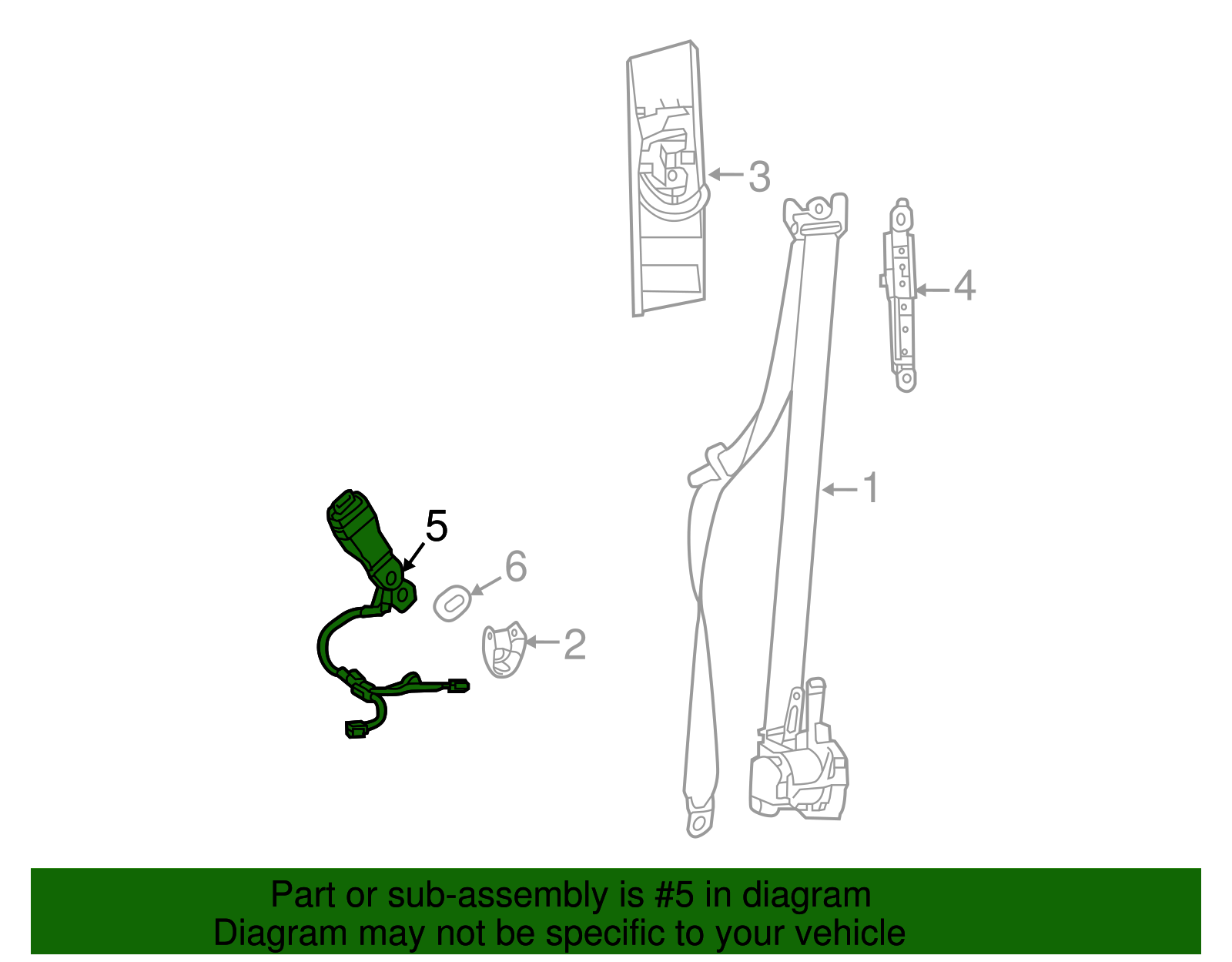 3

4

1

5

6

2

Part or sub-assembly is #5 in diagram
Diagram may not be specific to your vehicle