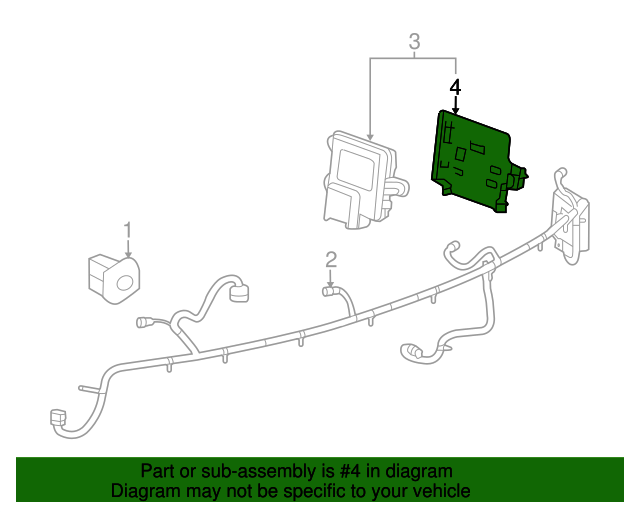 3
4
1
2

Part or sub-assembly is #4 in diagram
Diagram may not be specific to your vehicle