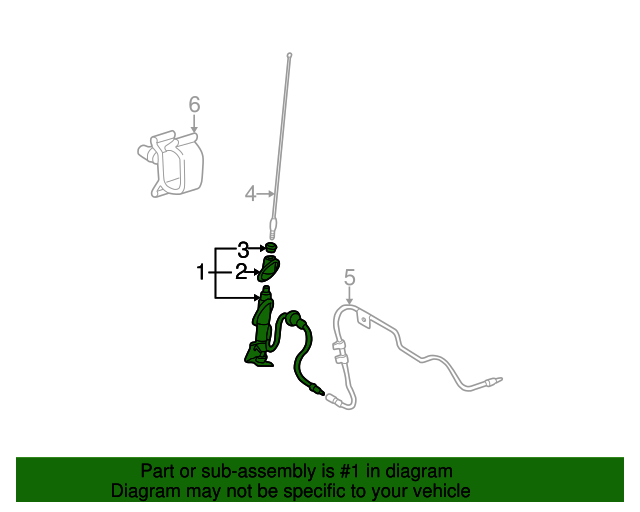 6

4

3

1

2

5

Part or sub-assembly is #1 in diagram
Diagram may not be specific to your vehicle