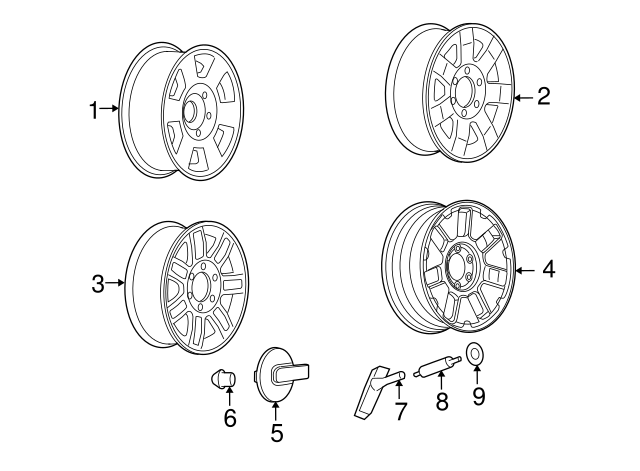 1
2
3
4
6
5
7
8
9