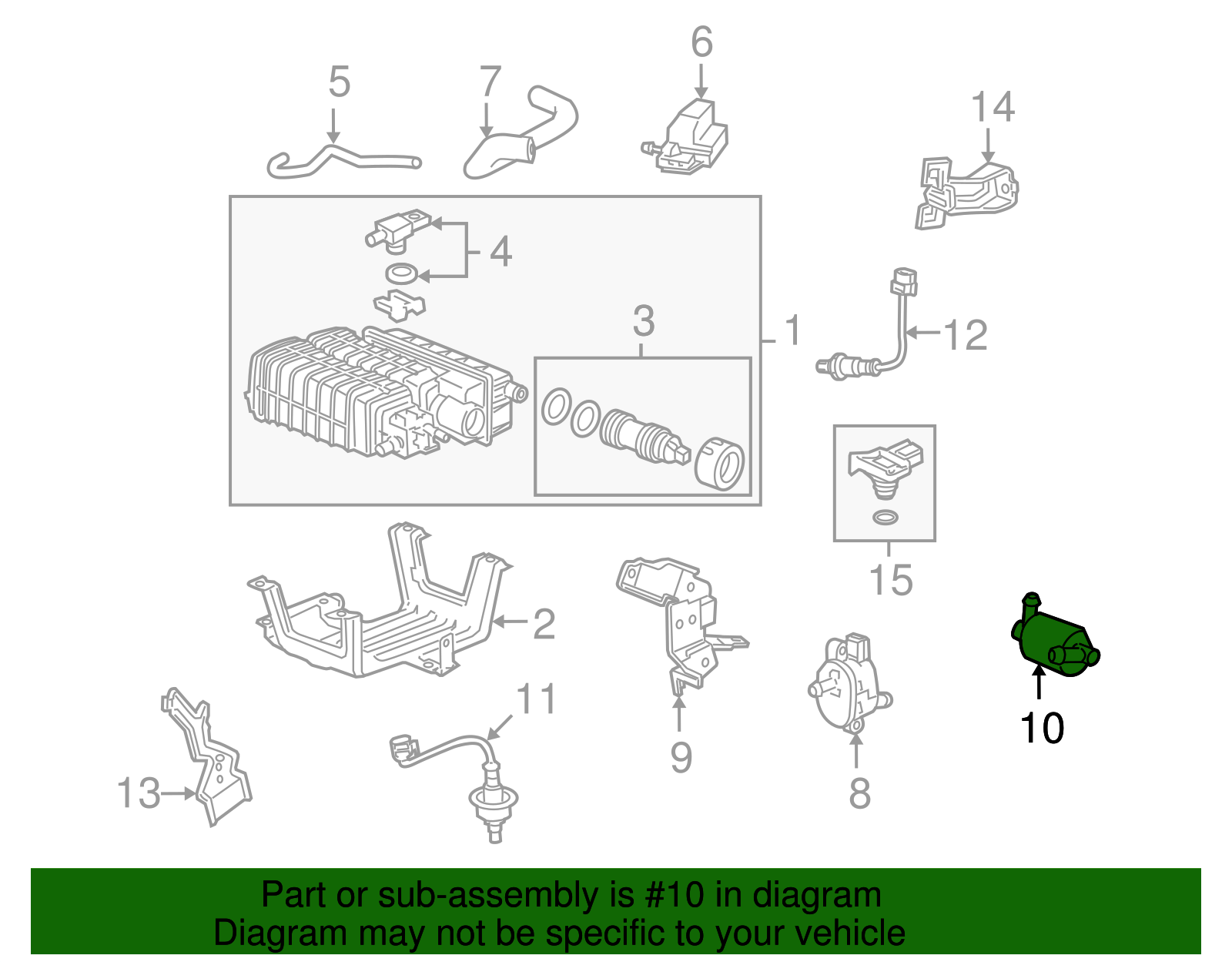 5
7
6
14
4
3
1
12
15
2
9
8
10
11
13

Part or sub-assembly is #10 in diagram
Diagram may not be specific to your vehicle