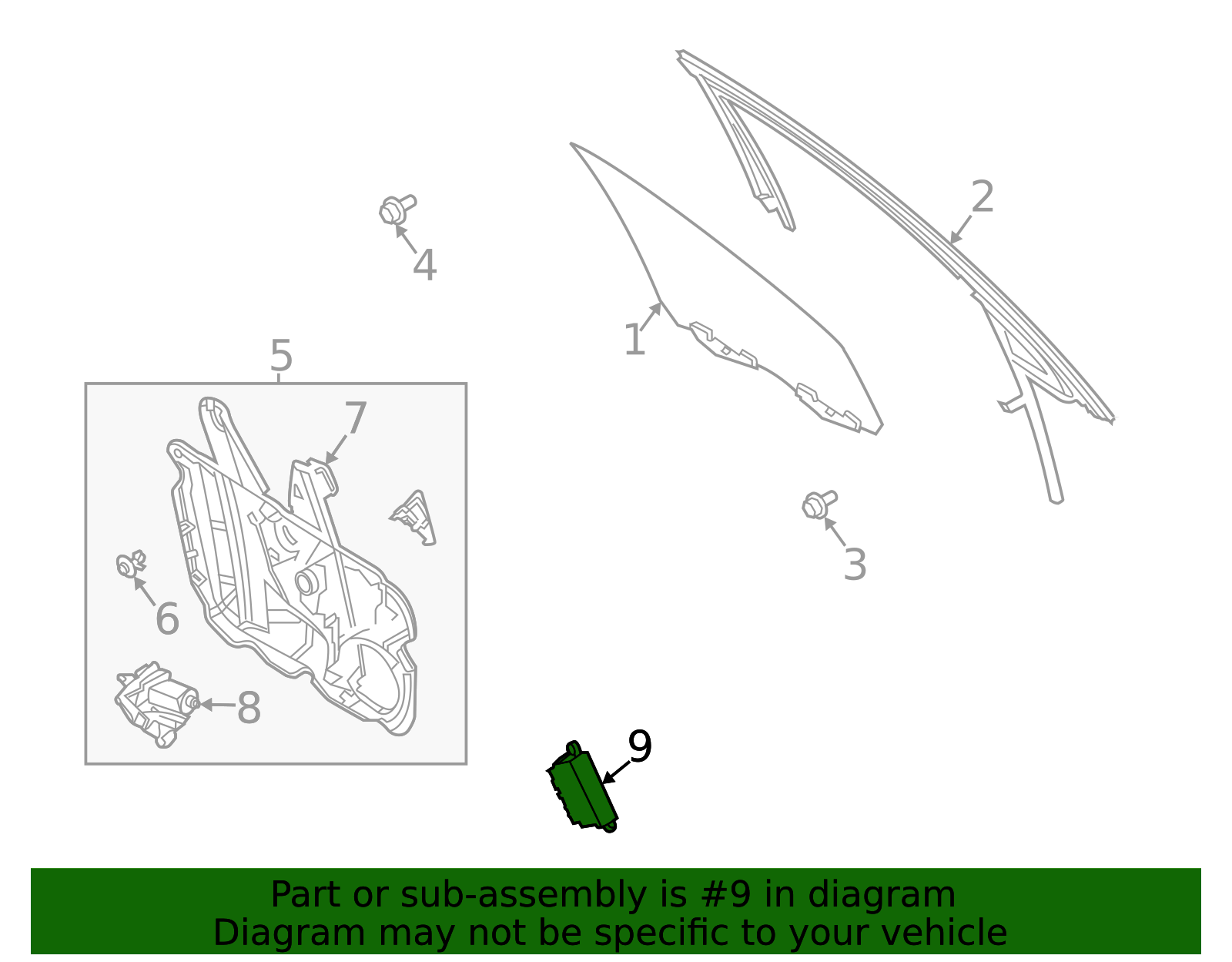 2
4
1
5
7
3
6
8
9

Part or sub-assembly is #9 in diagram
Diagram may not be specific to your vehicle