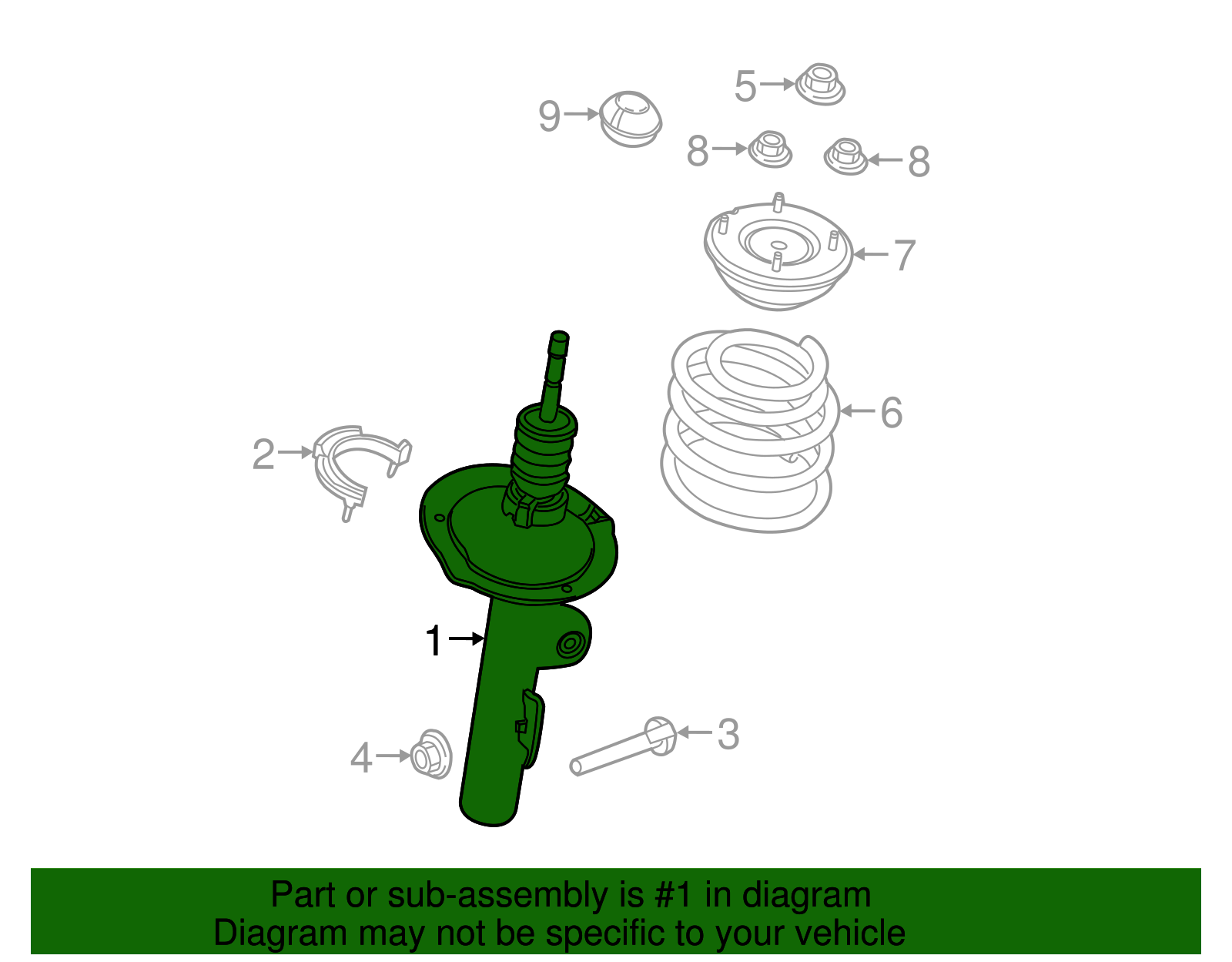 5
9
8
8
7
6
2
1
3
4

Part or sub-assembly is #1 in diagram
Diagram may not be specific to your vehicle