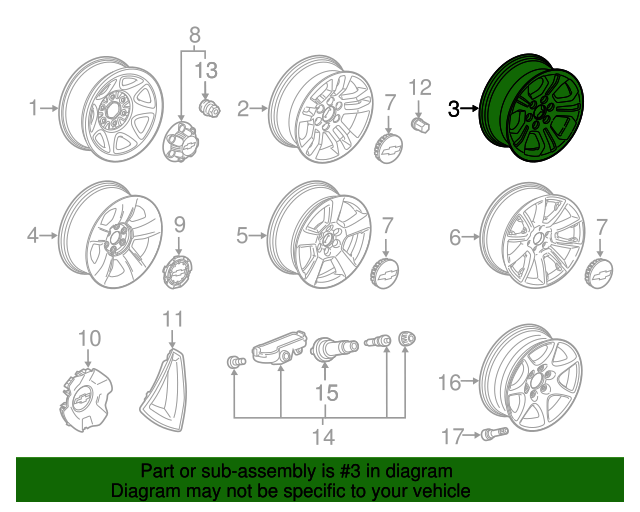 8
13
1
2
7
12
3
4
9
5
7
6
7
10
11
15
14
16
17

Part or sub-assembly is #3 in diagram
Diagram may not be specific to your vehicle