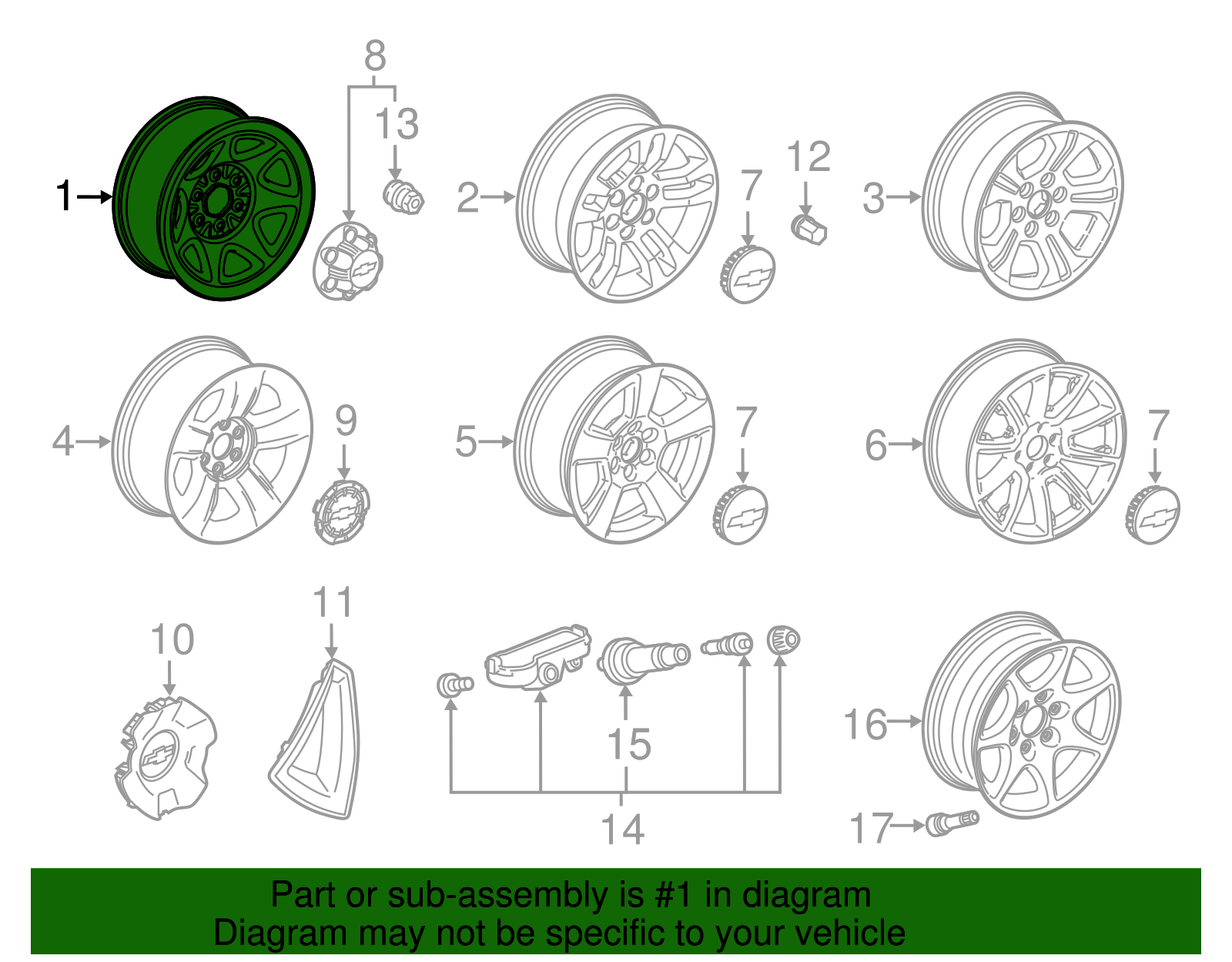 8
13
1
2
7
12
3
4
9
5
7
6
7
10
11
15
14
16
17

Part or sub-assembly is #1 in diagram
Diagram may not be specific to your vehicle