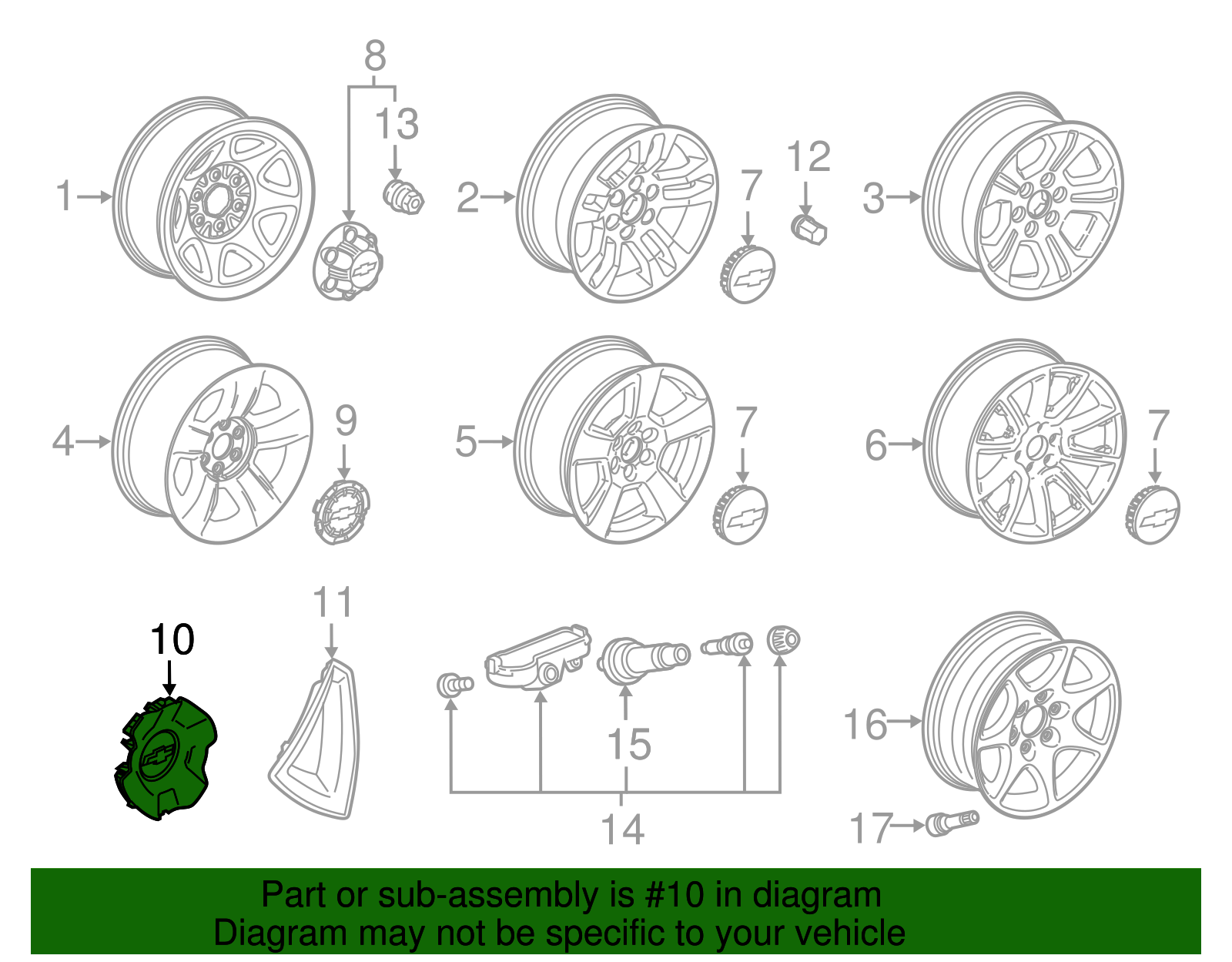 8
13
1
2
7
12
3
4
9
5
7
6
7
10
11
15
14
16
17

Part or sub-assembly is #10 in diagram
Diagram may not be specific to your vehicle