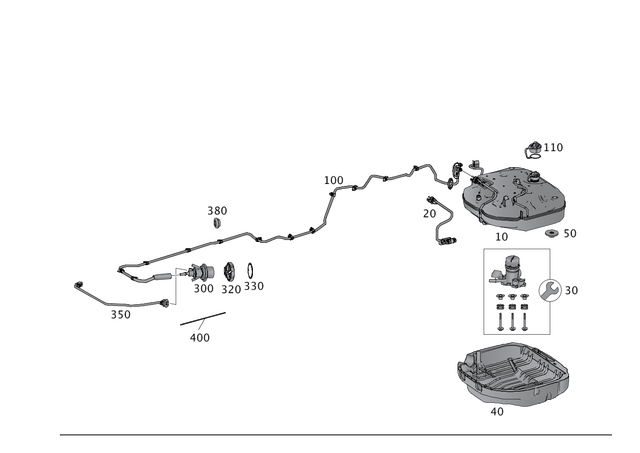 110
100
380
20
10
50
300
320
330
30
350
400
40