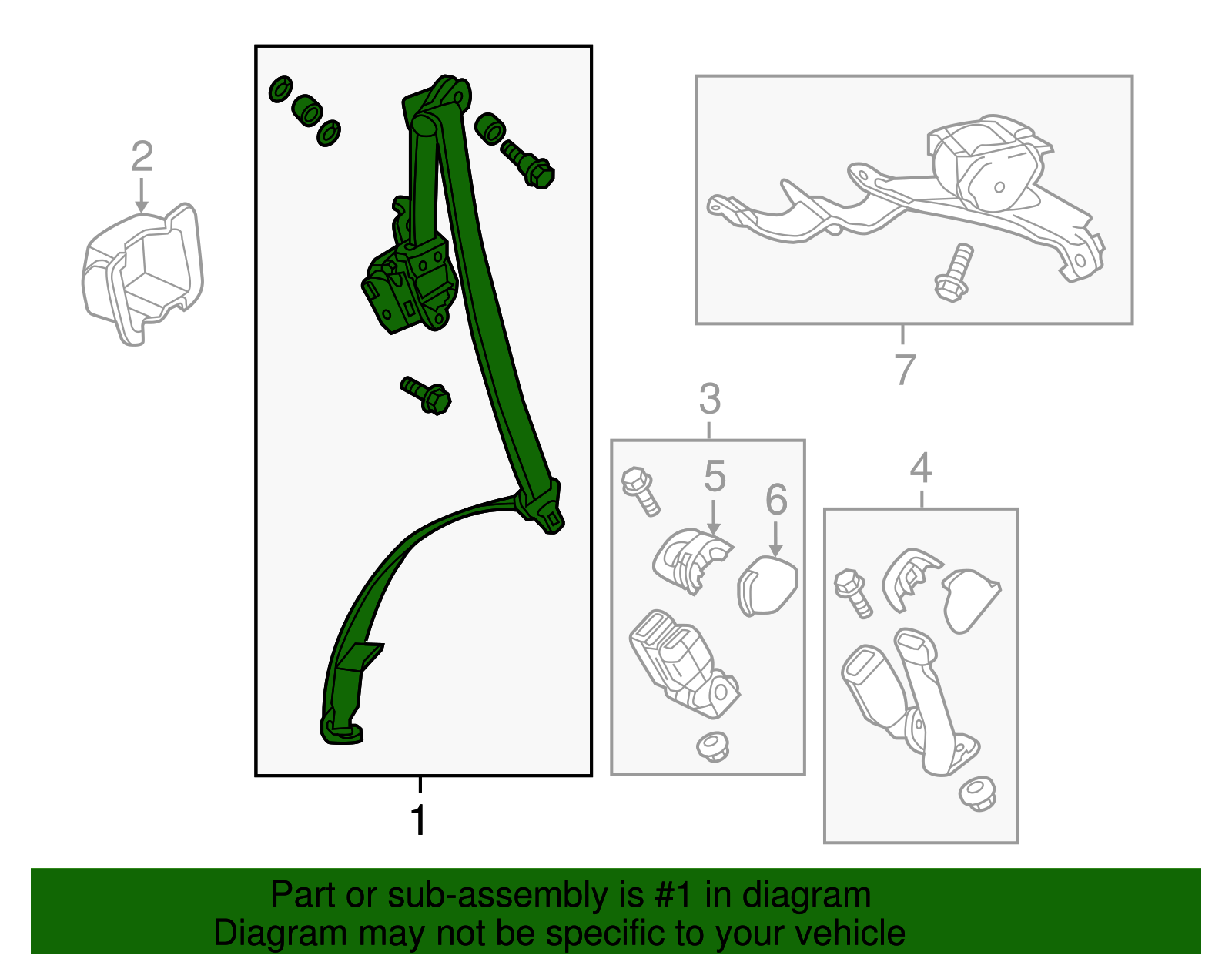 2

7

3

5

6

4

1

Part or sub-assembly is #1 in diagram
Diagram may not be specific to your vehicle