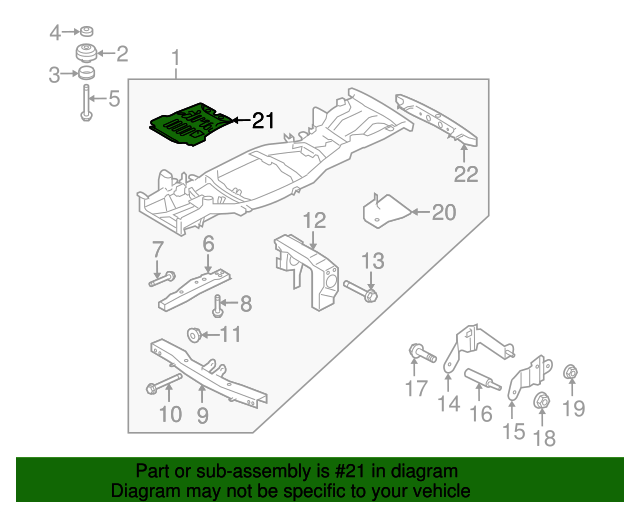 4
2
3
5
1
21
22
20
12
13
7
6
8
11
10
9
17
14
16
15
18
19

Part or sub-assembly is #21 in diagram
Diagram may not be specific to your vehicle