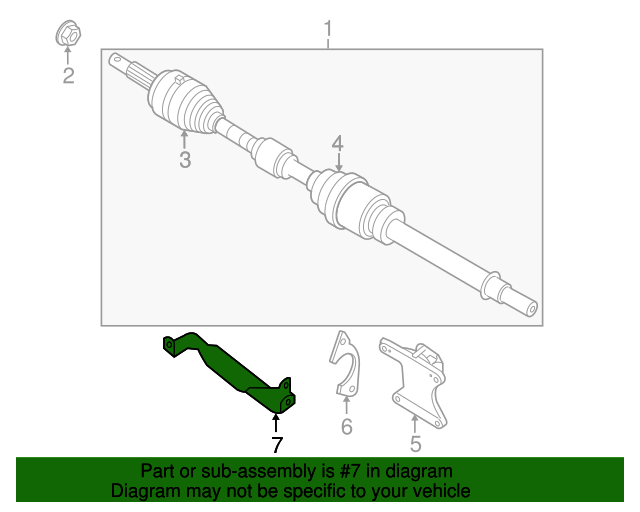 1
2
3
4
7
6
5

Part or sub-assembly is #7 in diagram
Diagram may not be specific to your vehicle