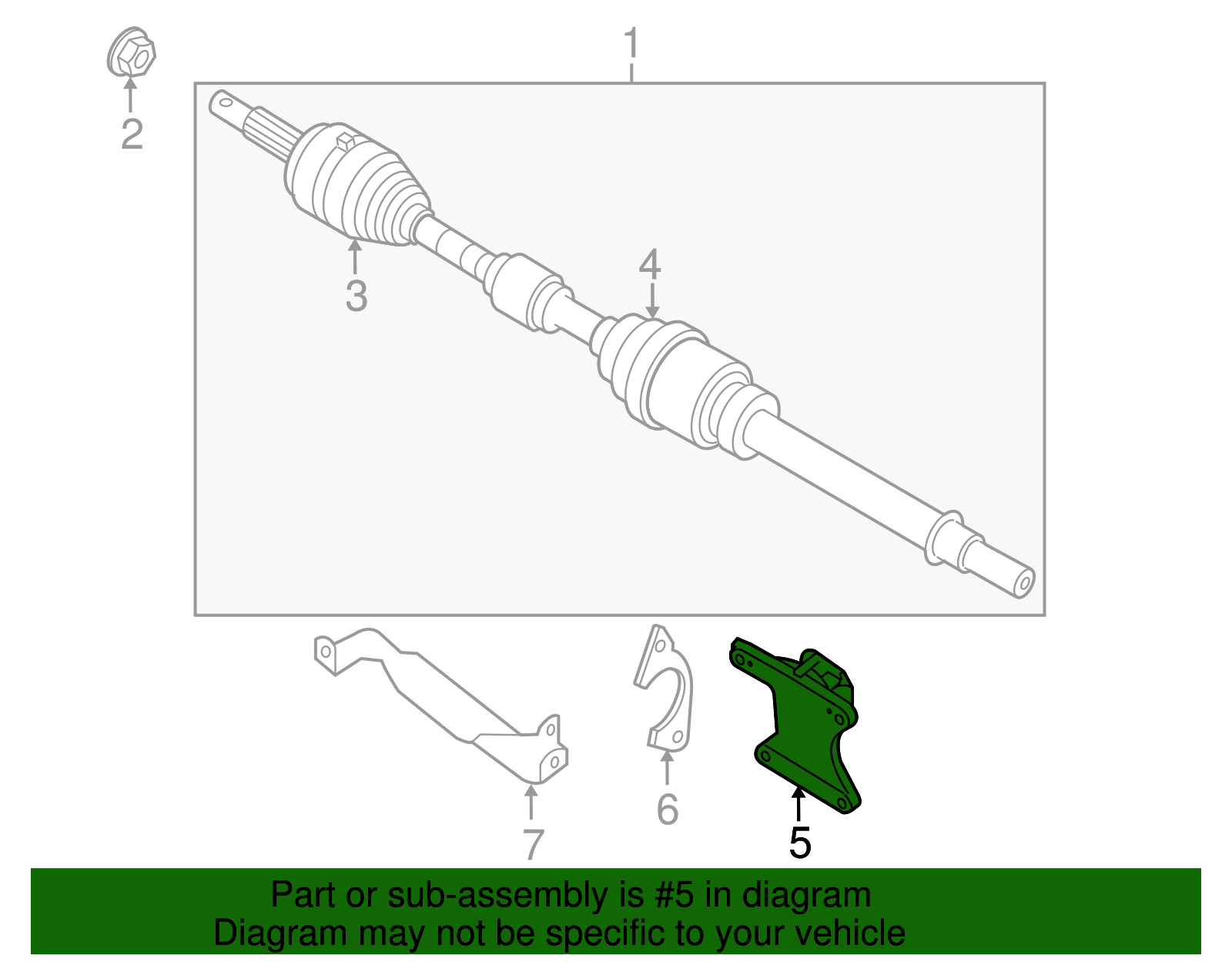 1
2
3
4
7
6
5
Part or sub-assembly is #5 in diagram
Diagram may not be specific to your vehicle