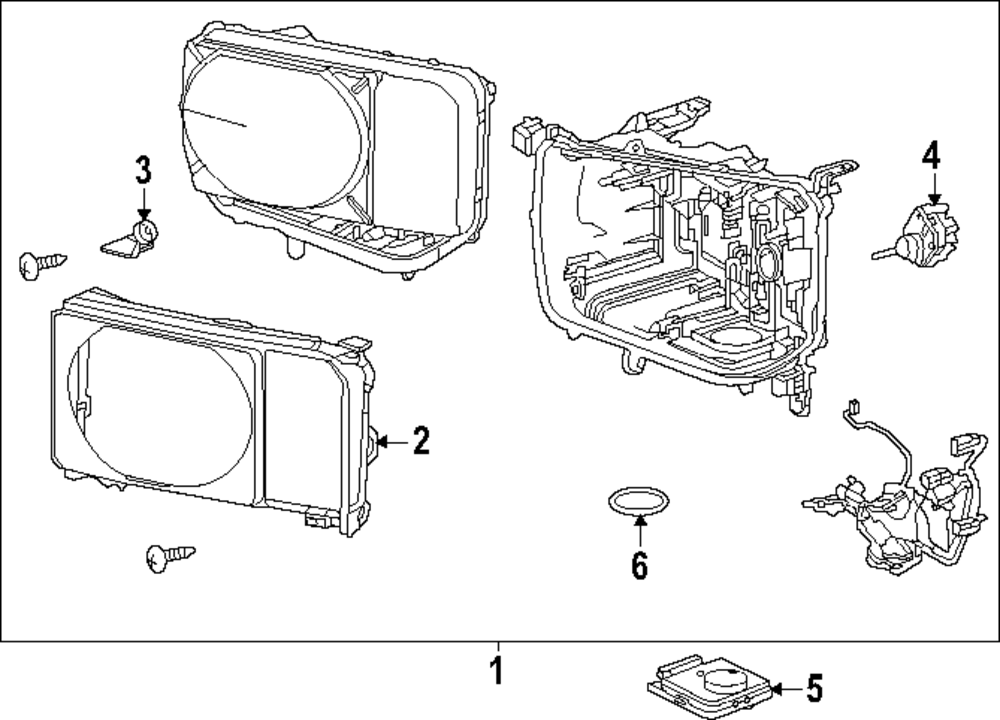 3
4
2
6
1
5