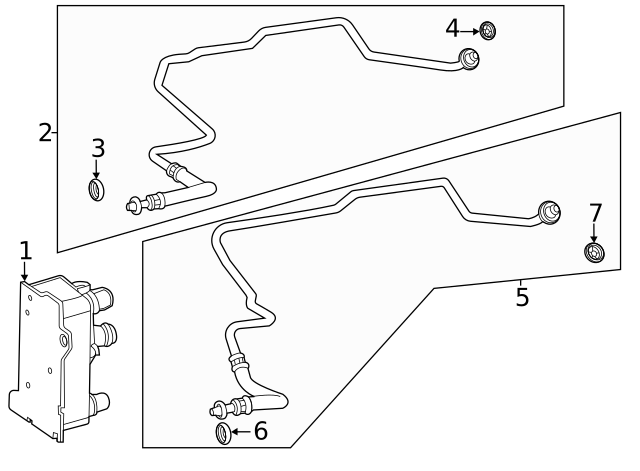 4
2
3
7
1
5
6