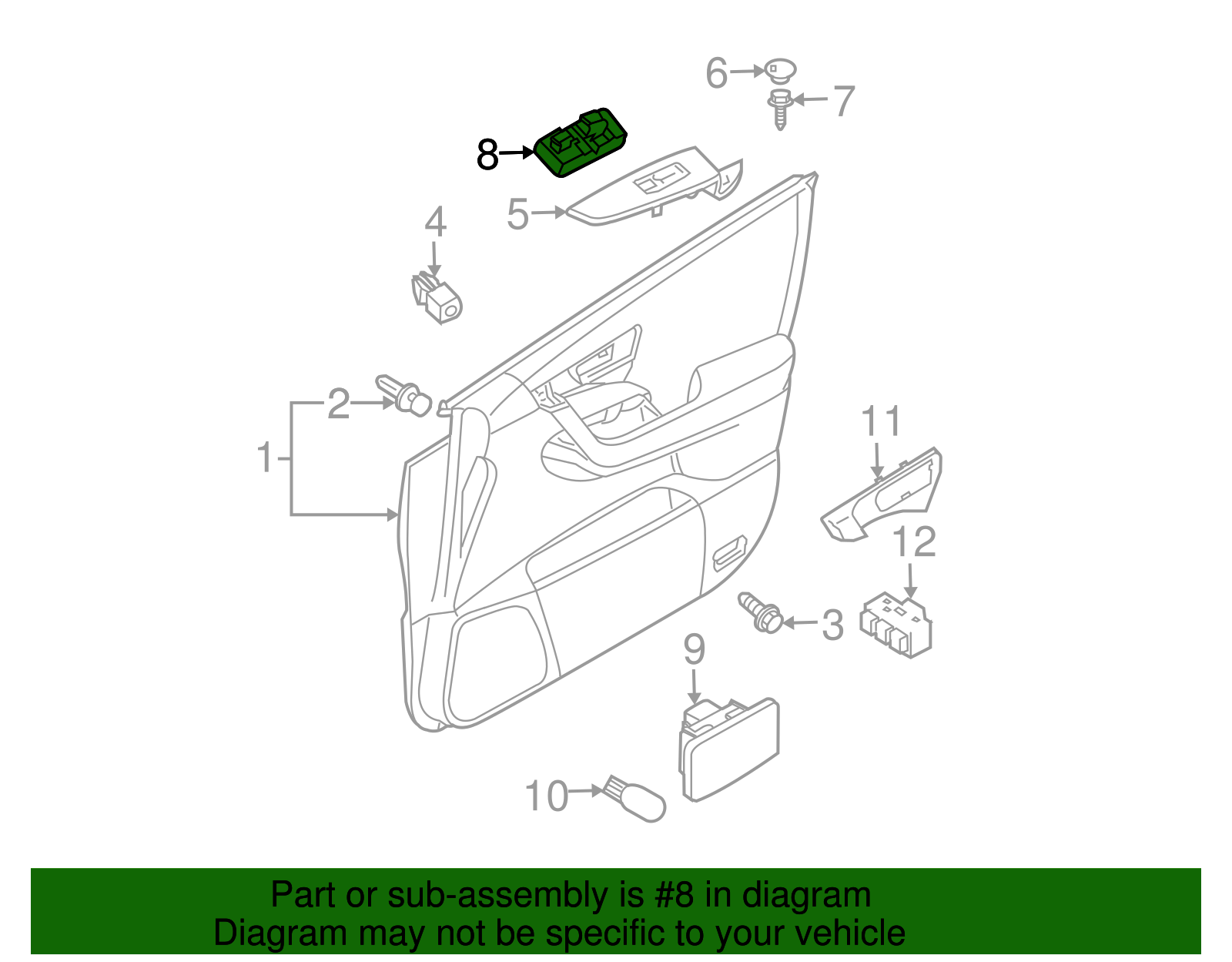 6
7
8
5
4
2
1
11
12
3
9
10

Part or sub-assembly is #8 in diagram
Diagram may not be specific to your vehicle