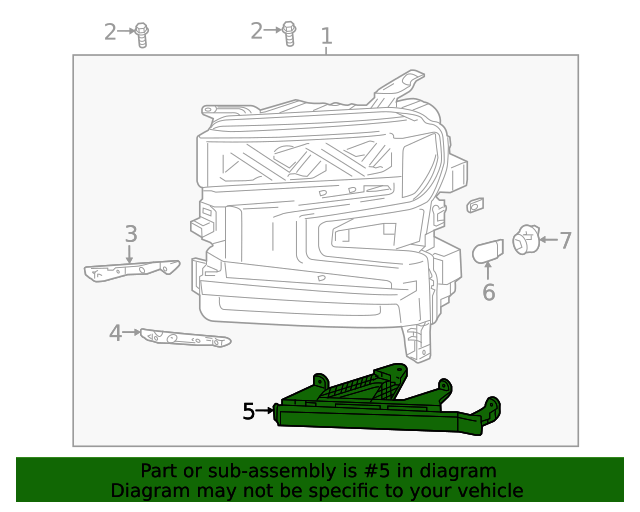 2
2
1
3
7
6
4
5

Part or sub-assembly is #5 in diagram
Diagram may not be specific to your vehicle