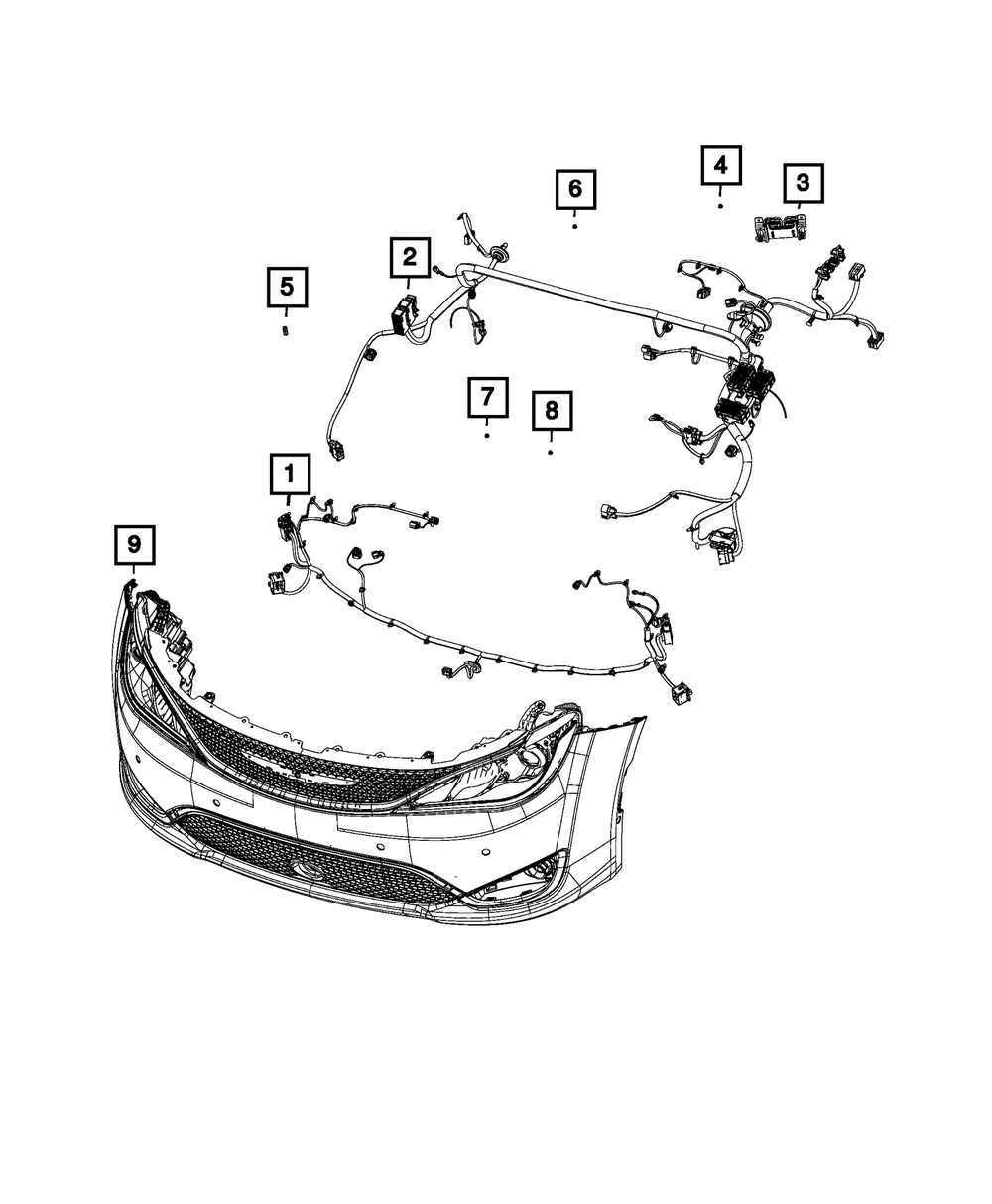 4
3
6
2
5
7
8
1
9