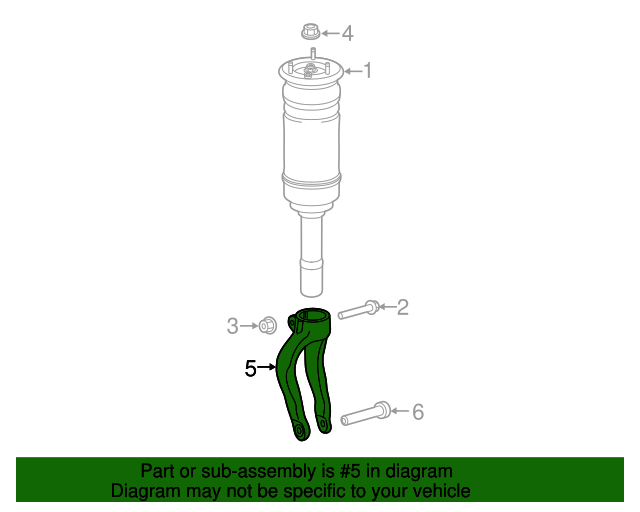 4
1
2
3
5
6
Part or sub-assembly is #5 in diagram
Diagram may not be specific to your vehicle