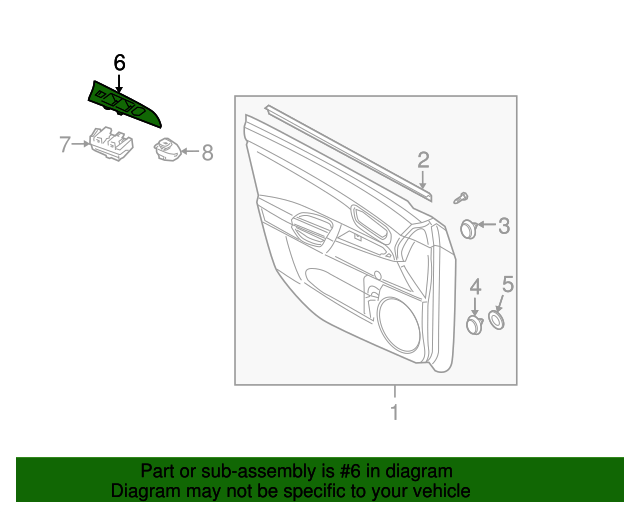 6
7
8
2
3
4
5
1

Part or sub-assembly is #6 in diagram
Diagram may not be specific to your vehicle