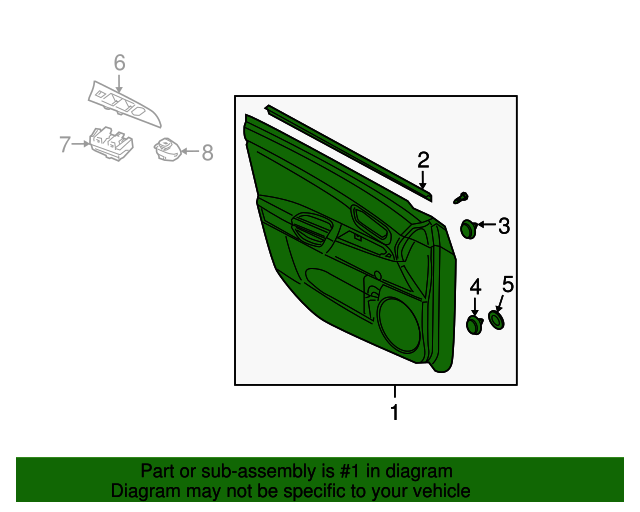 6

7

8

2

3

4

5

1

Part or sub-assembly is #1 in diagram
Diagram may not be specific to your vehicle