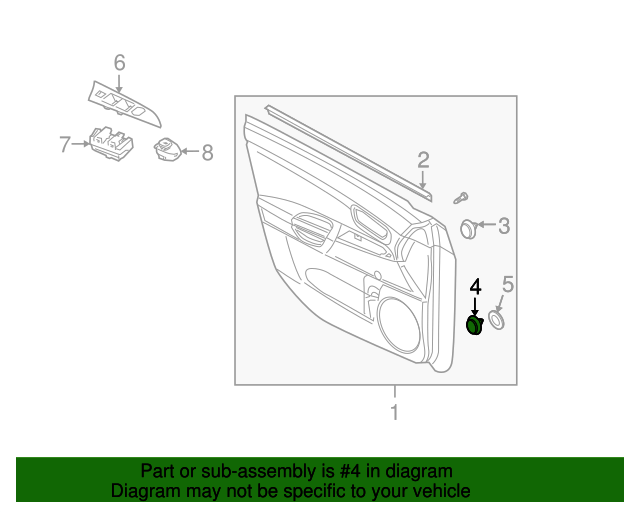 6
7
8
2
3
4
5
1

Part or sub-assembly is #4 in diagram
Diagram may not be specific to your vehicle