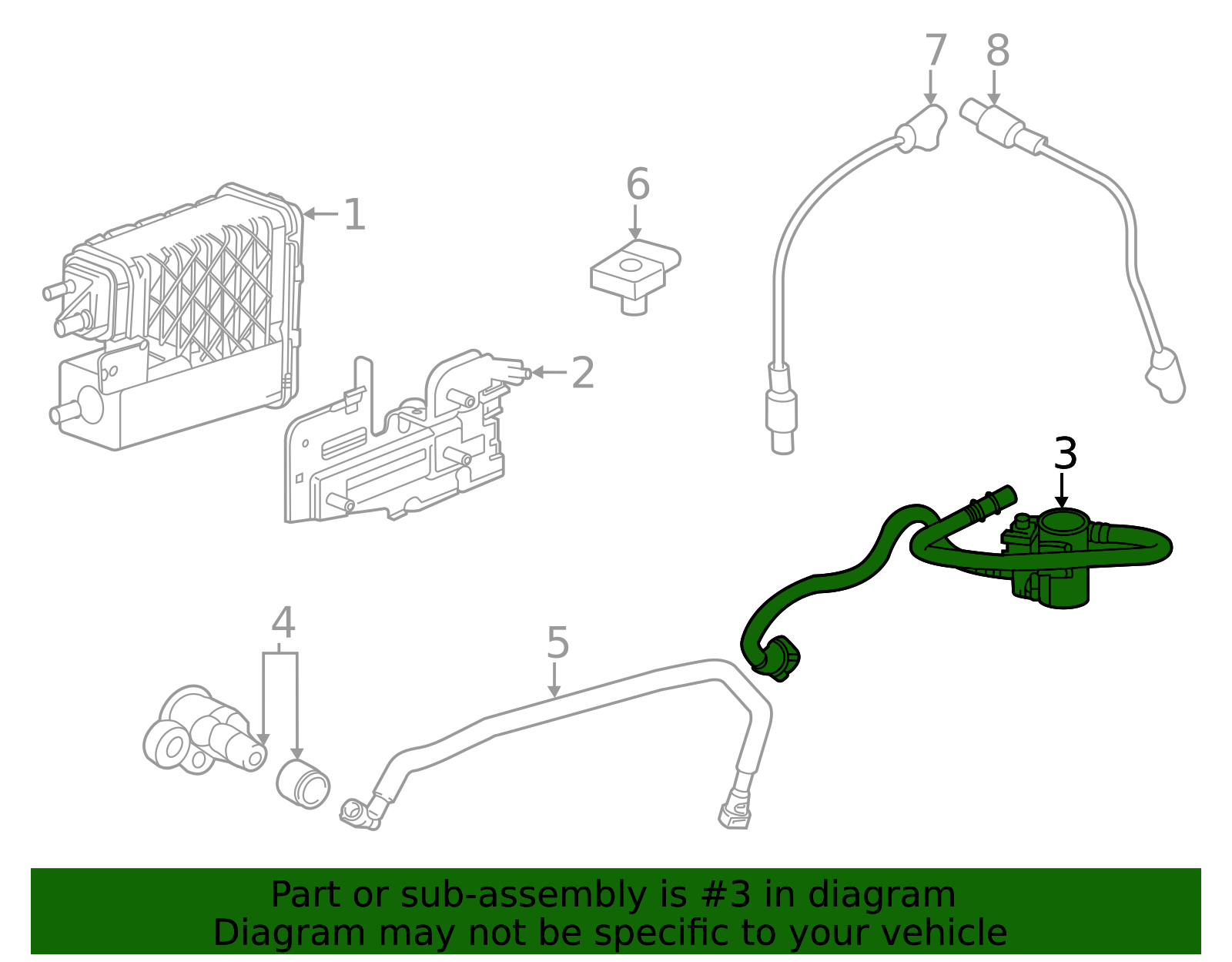 7
8
6
1
2
3
4
5

Part or sub-assembly is #3 in diagram
Diagram may not be specific to your vehicle