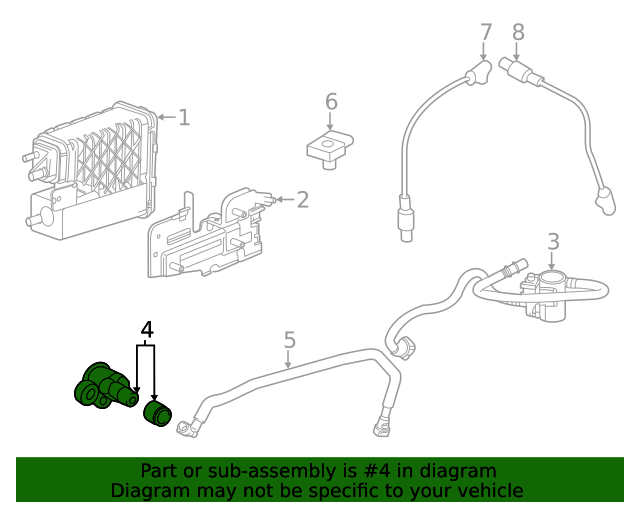 7
8
6
1
2
3
4
5

Part or sub-assembly is #4 in diagram
Diagram may not be specific to your vehicle