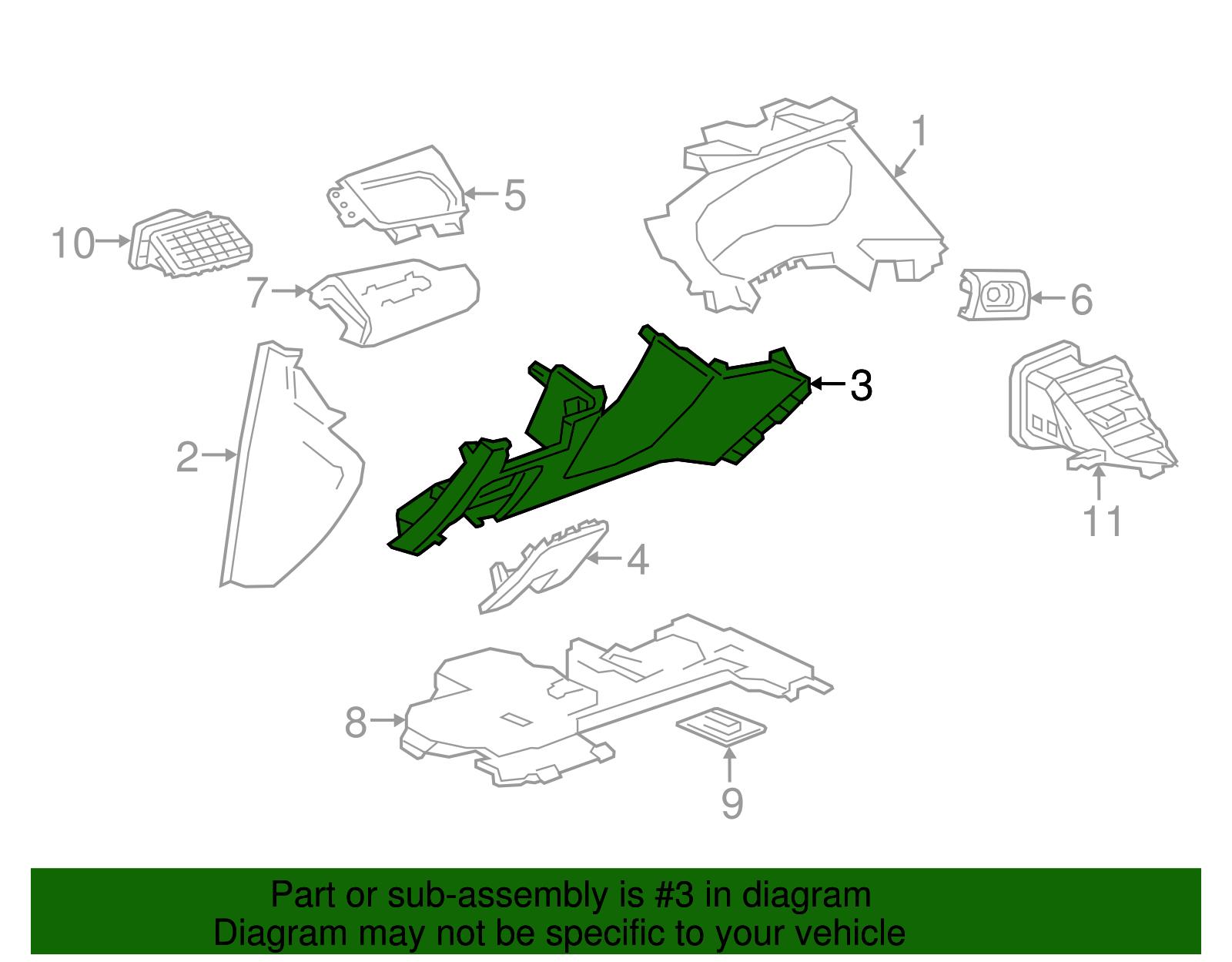 1
5
10
7
6
3
2
11
4
8
9

Part or sub-assembly is #3 in diagram
Diagram may not be specific to your vehicle