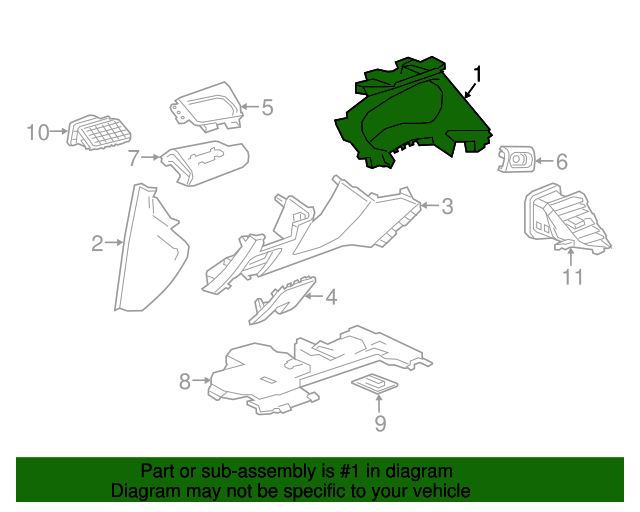 1
5
10
7
6
3
2
11
4
8
9

Part or sub-assembly is #1 in diagram
Diagram may not be specific to your vehicle