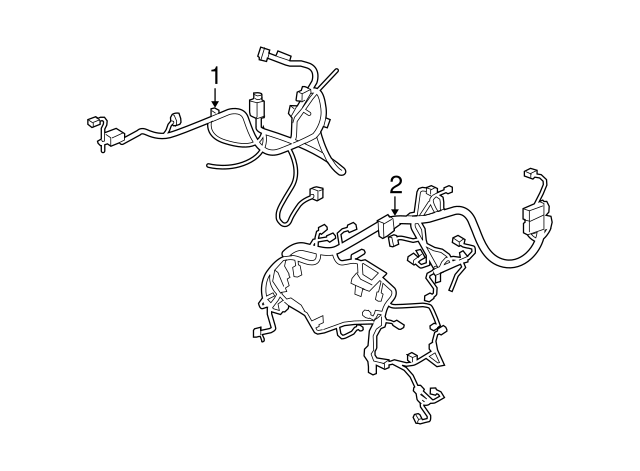 1

2