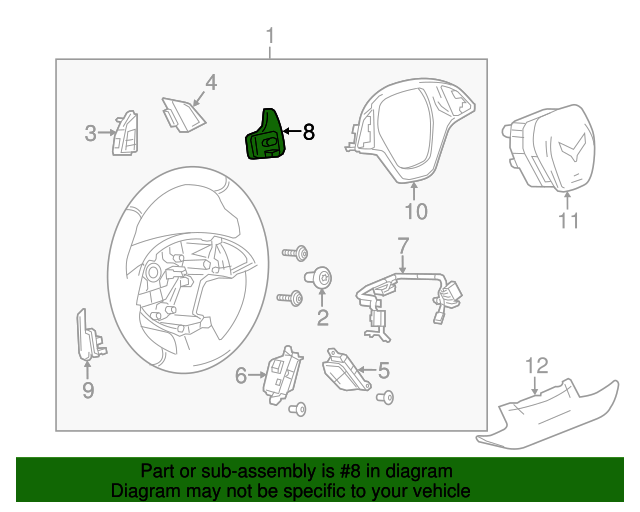 1
4
3
8
10
11
7
2
9
6
5
12

Part or sub-assembly is #8 in diagram
Diagram may not be specific to your vehicle