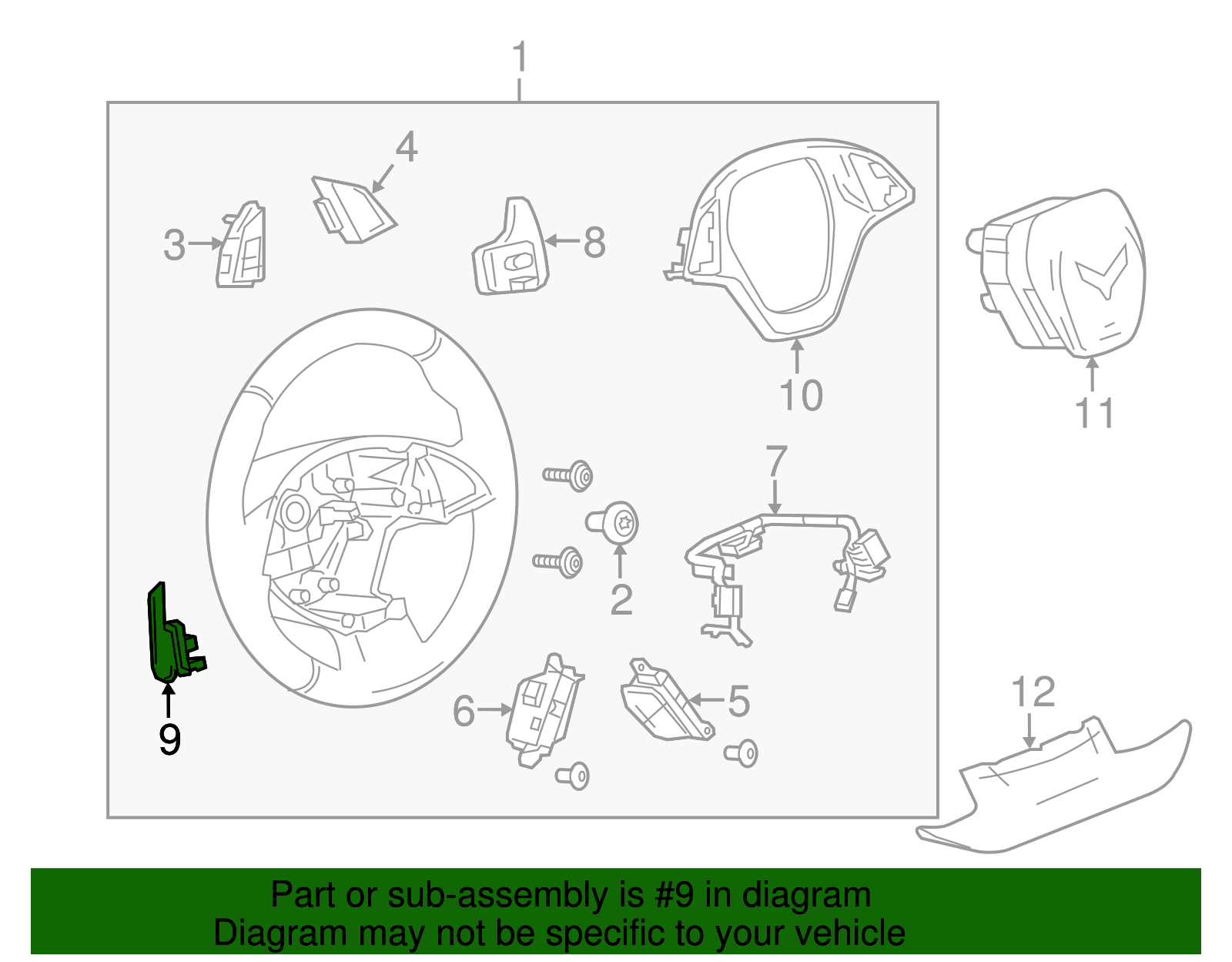 1
4
3
8
10
11
7
2
9
6
5
12

Part or sub-assembly is #9 in diagram
Diagram may not be specific to your vehicle