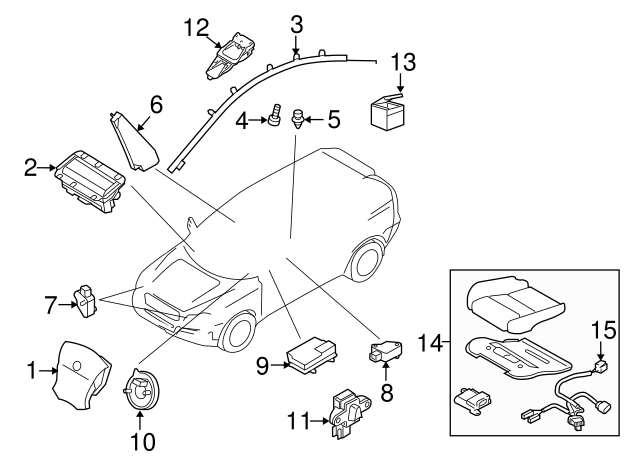 12
3
13
6
4
5
2
7
14
15
1
9
8
11
10