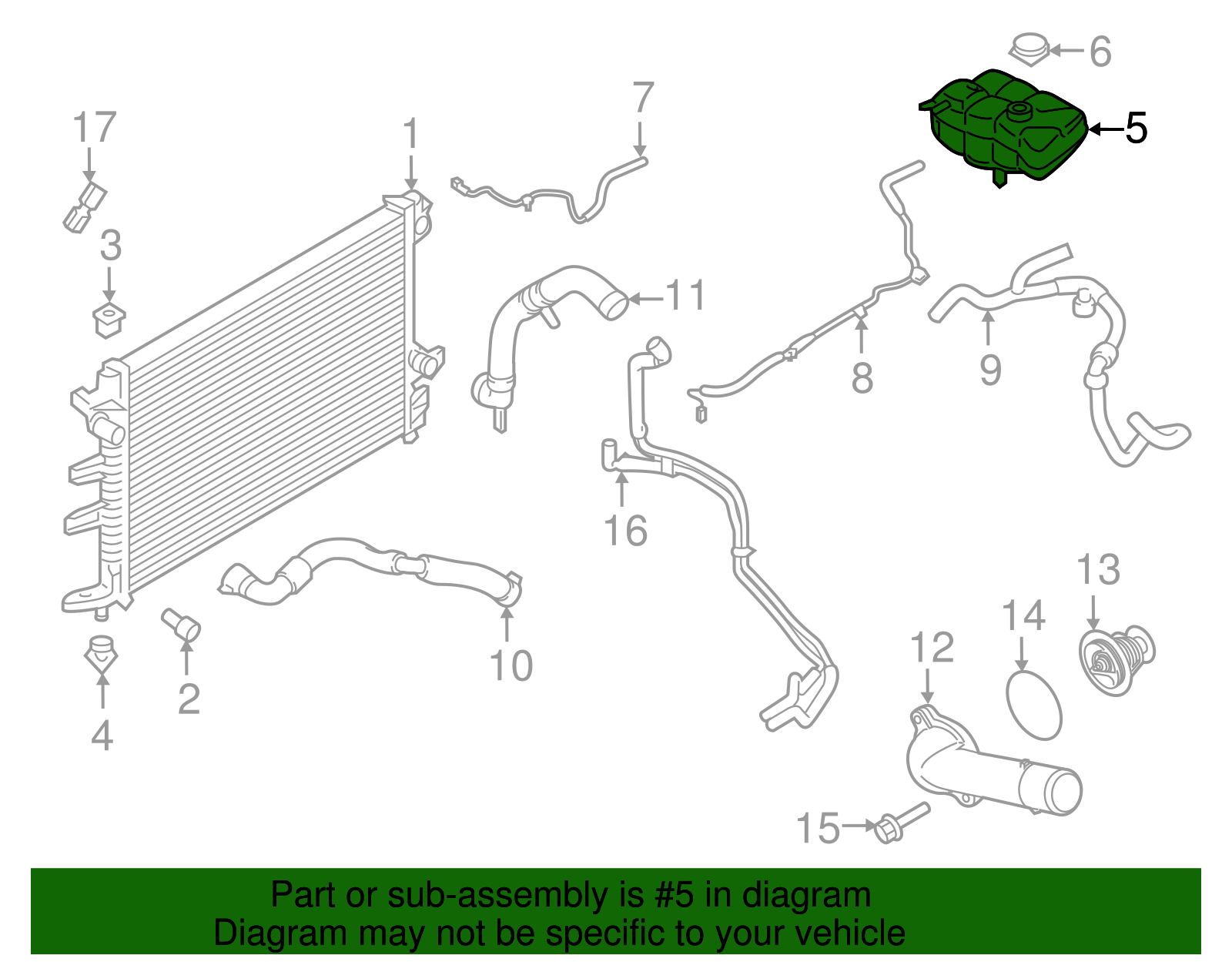 6
7
5
17
1
3
11
8
9
16
13
14
12
10
2
4
15

Part or sub-assembly is #5 in diagram
Diagram may not be specific to your vehicle