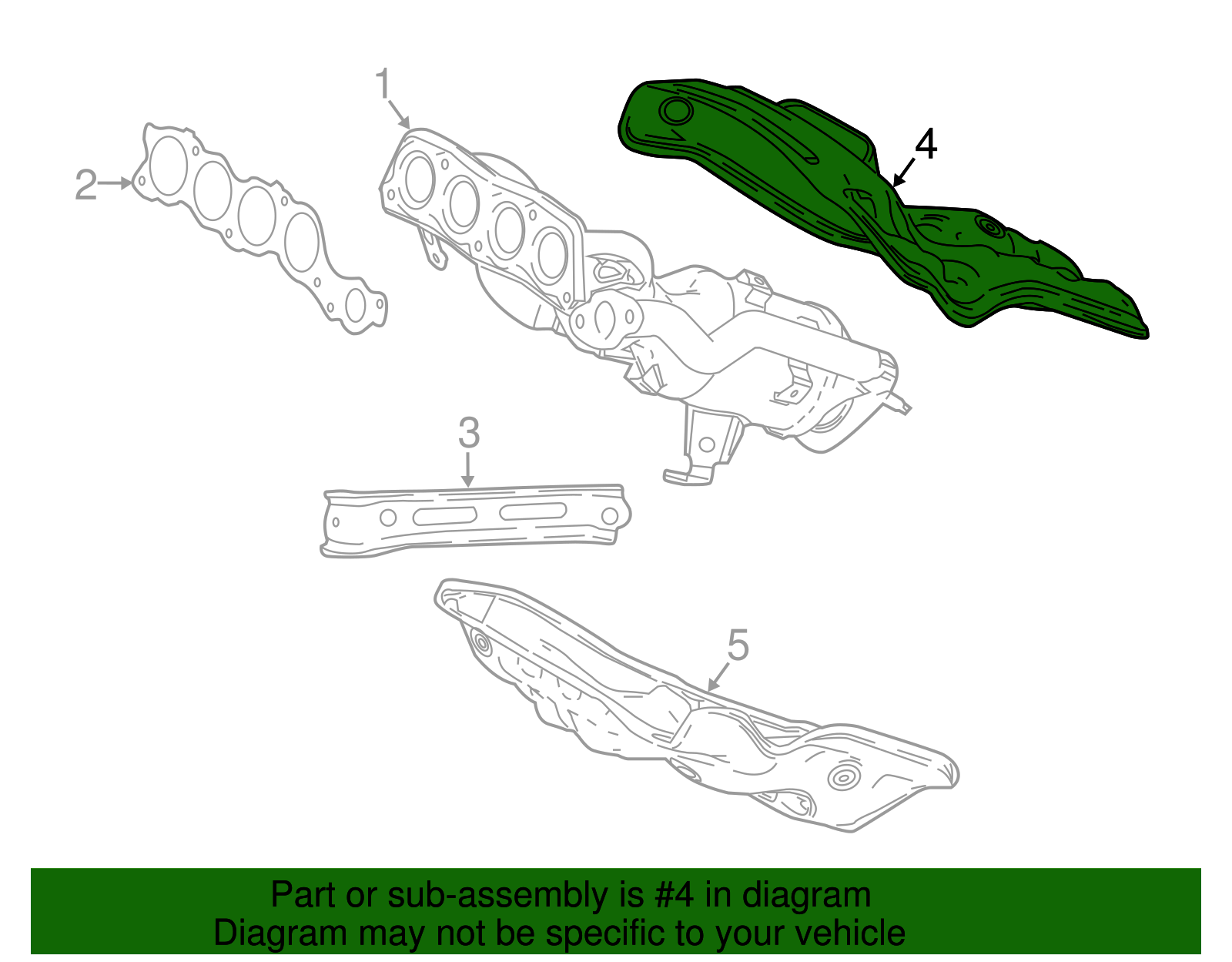 1
4
2
3
5

Part or sub-assembly is #4 in diagram
Diagram may not be specific to your vehicle