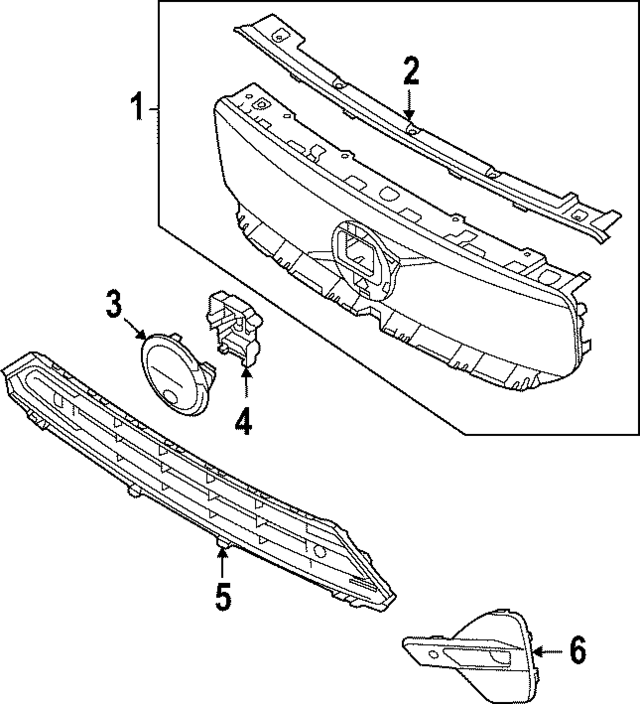 1
2
3
4
5
6