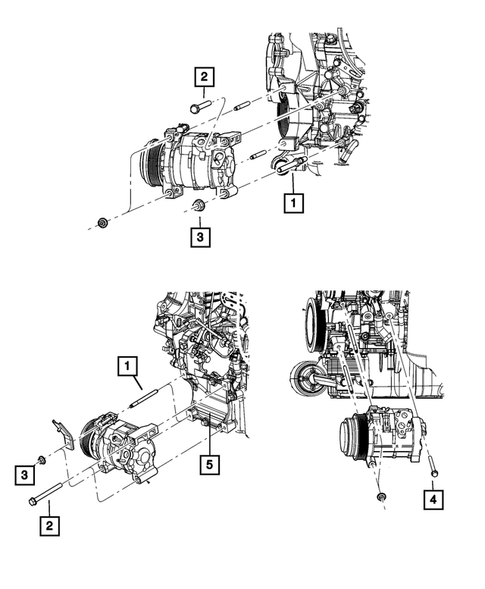 2
1
3
1
5
3
2
4