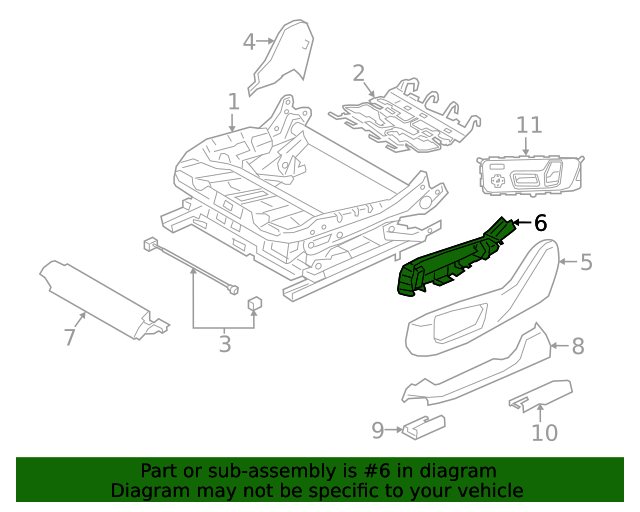 4
2
1
11
6
5
7
3
8
9
10

Part or sub-assembly is #6 in diagram
Diagram may not be specific to your vehicle