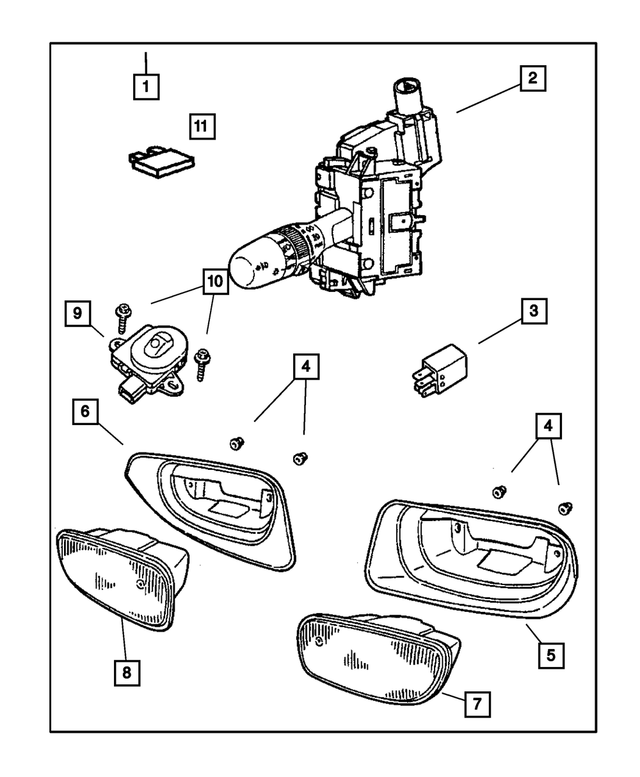 1
2
11
10
9
3
4
6
4
8
5
7