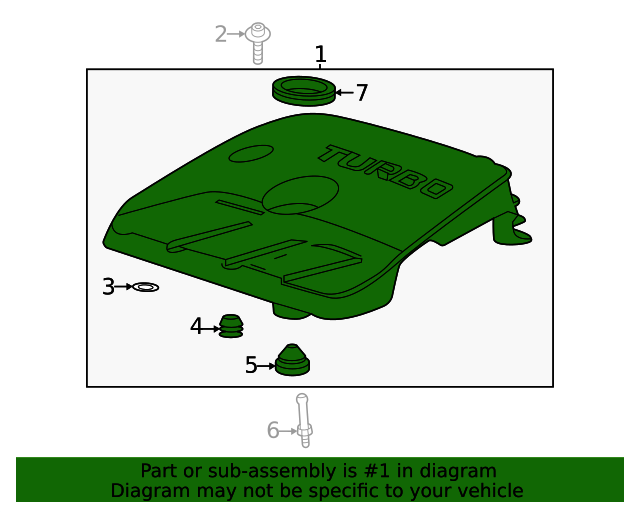 2
1
7
TURBO
3
4
5
6

Part or sub-assembly is #1 in diagram
Diagram may not be specific to your vehicle