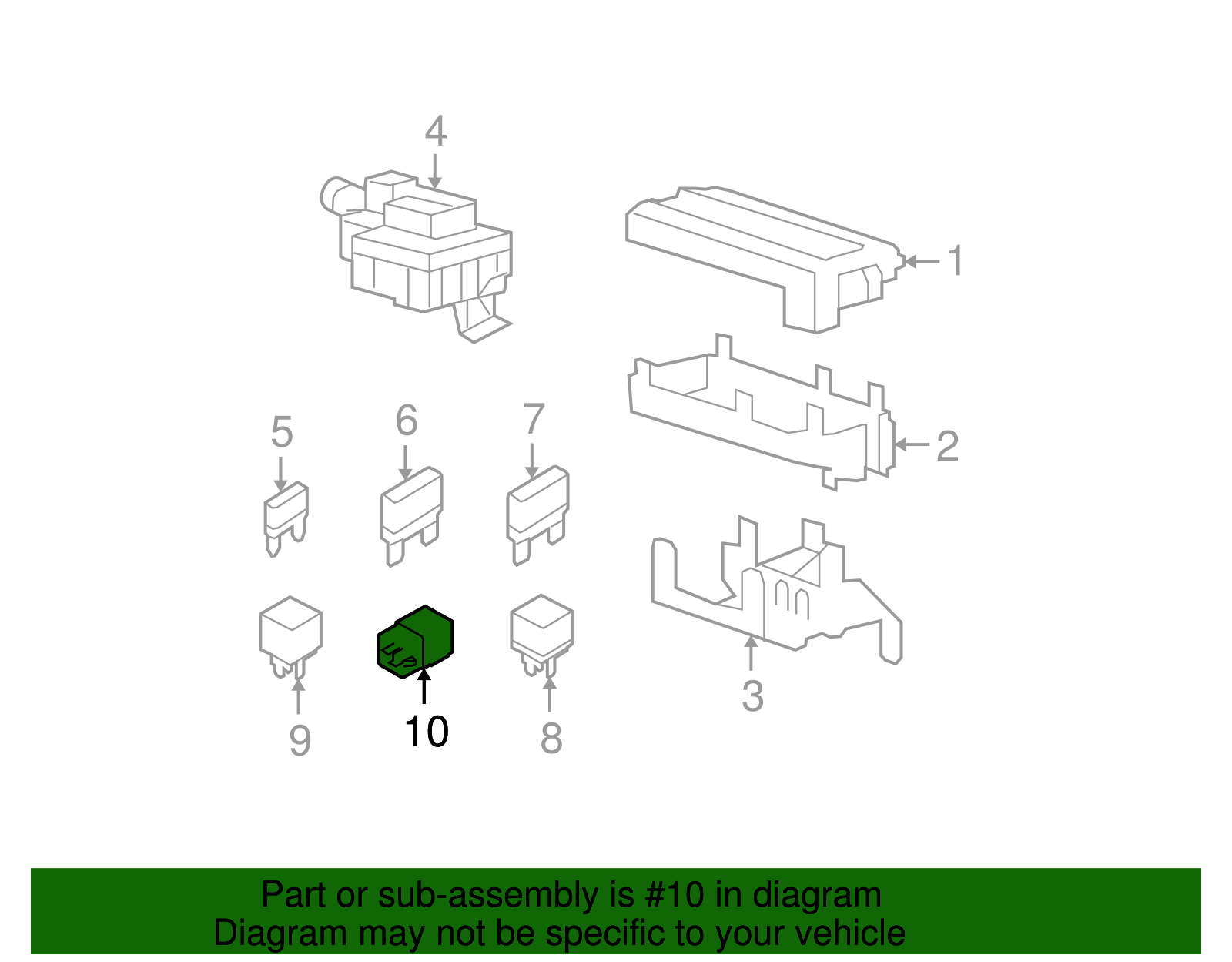 4
1
2
5
6
7
3
9
10
8

Part or sub-assembly is #10 in diagram
Diagram may not be specific to your vehicle