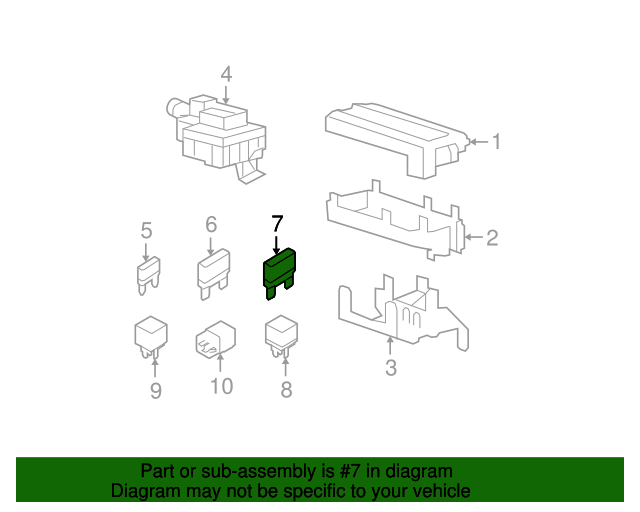 4

1

2

5

6

7

3

9

10

8

Part or sub-assembly is #7 in diagram
Diagram may not be specific to your vehicle