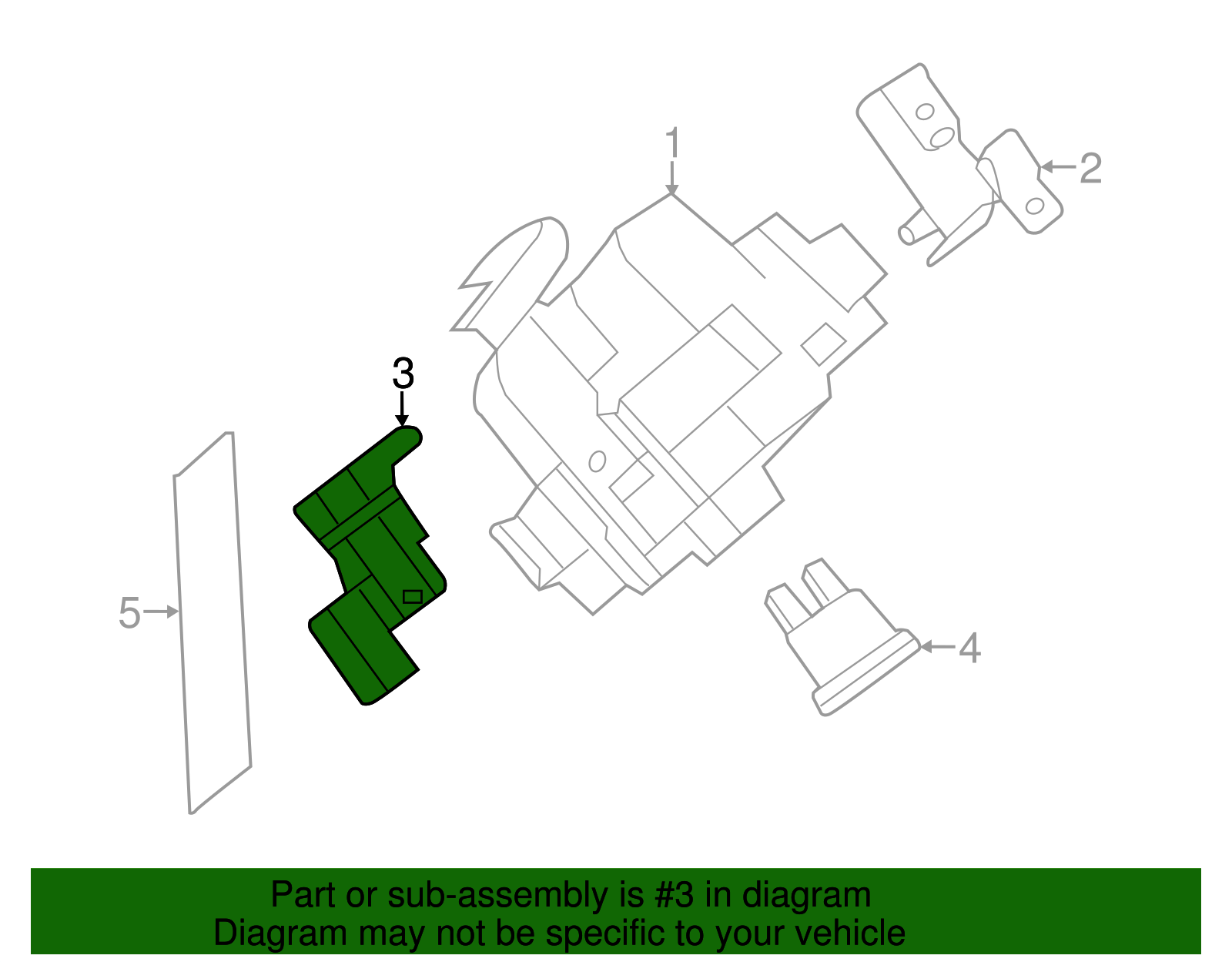 1
2
3
5
4

Part or sub-assembly is #3 in diagram
Diagram may not be specific to your vehicle