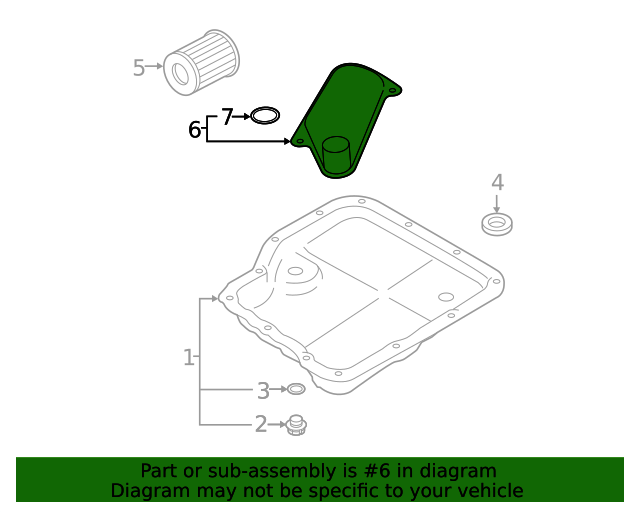 5
7
6
4
1
3
2

Part or sub-assembly is #6 in diagram
Diagram may not be specific to your vehicle