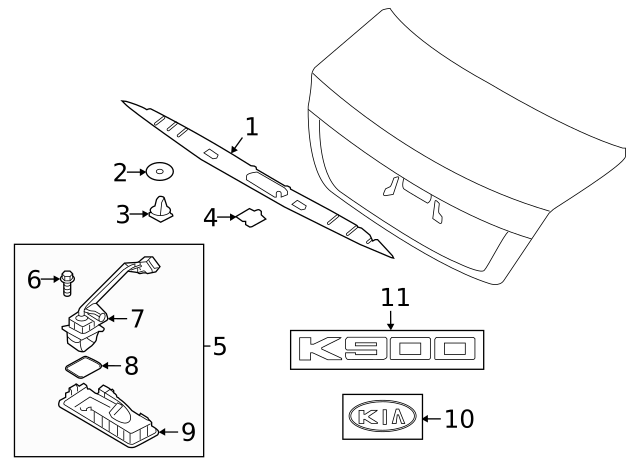 1
2
3
4
6
7
5
8
9
11
K900
KIA
10