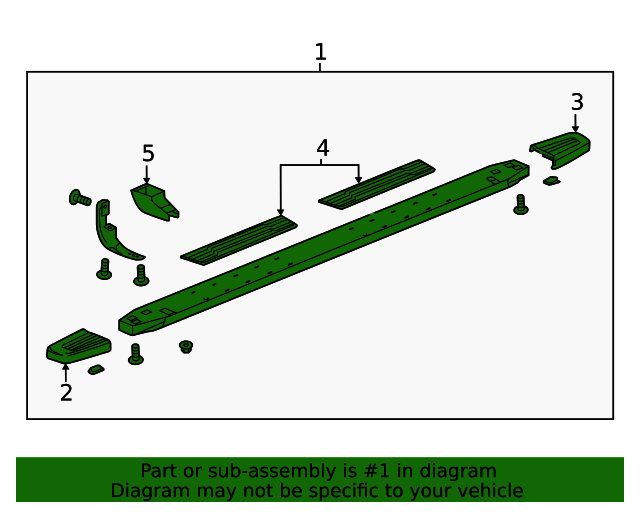 1

3

5

4

2

Part or sub-assembly is #1 in diagram
Diagram may not be specific to your vehicle