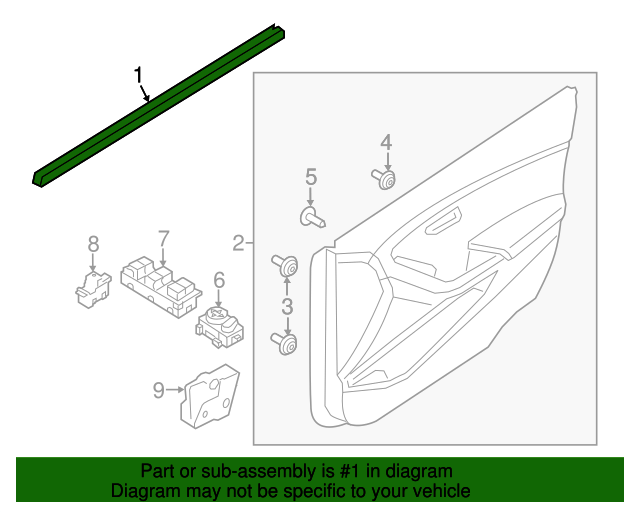 1
4
5
2
8
7
6
3
9

Part or sub-assembly is #1 in diagram
Diagram may not be specific to your vehicle