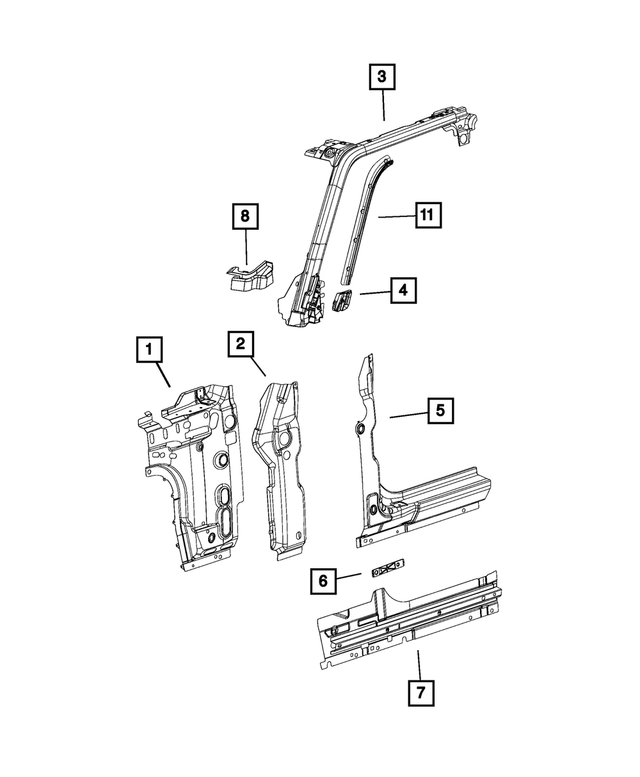 3

8

11

4

1

2

5

6

7