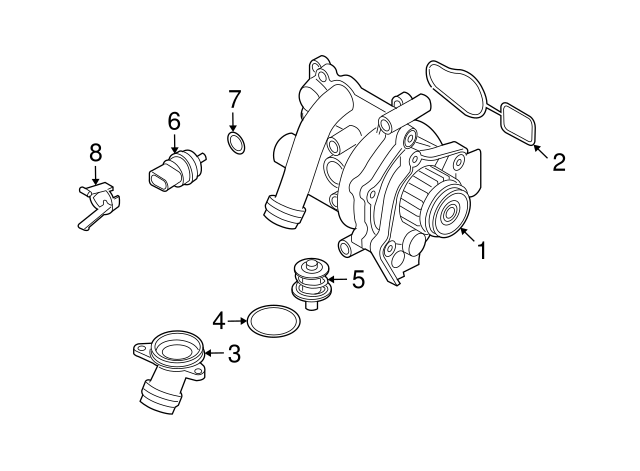 7
6
8
2
1
5
4
3