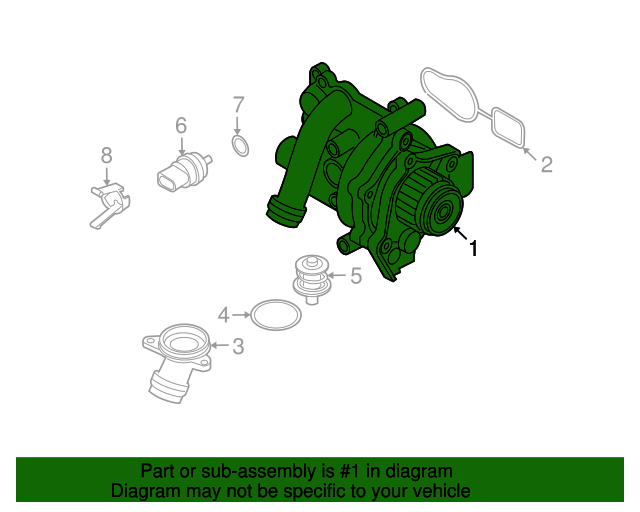 7
6
8
2
1
5
4
3

Part or sub-assembly is #1 in diagram
Diagram may not be specific to your vehicle