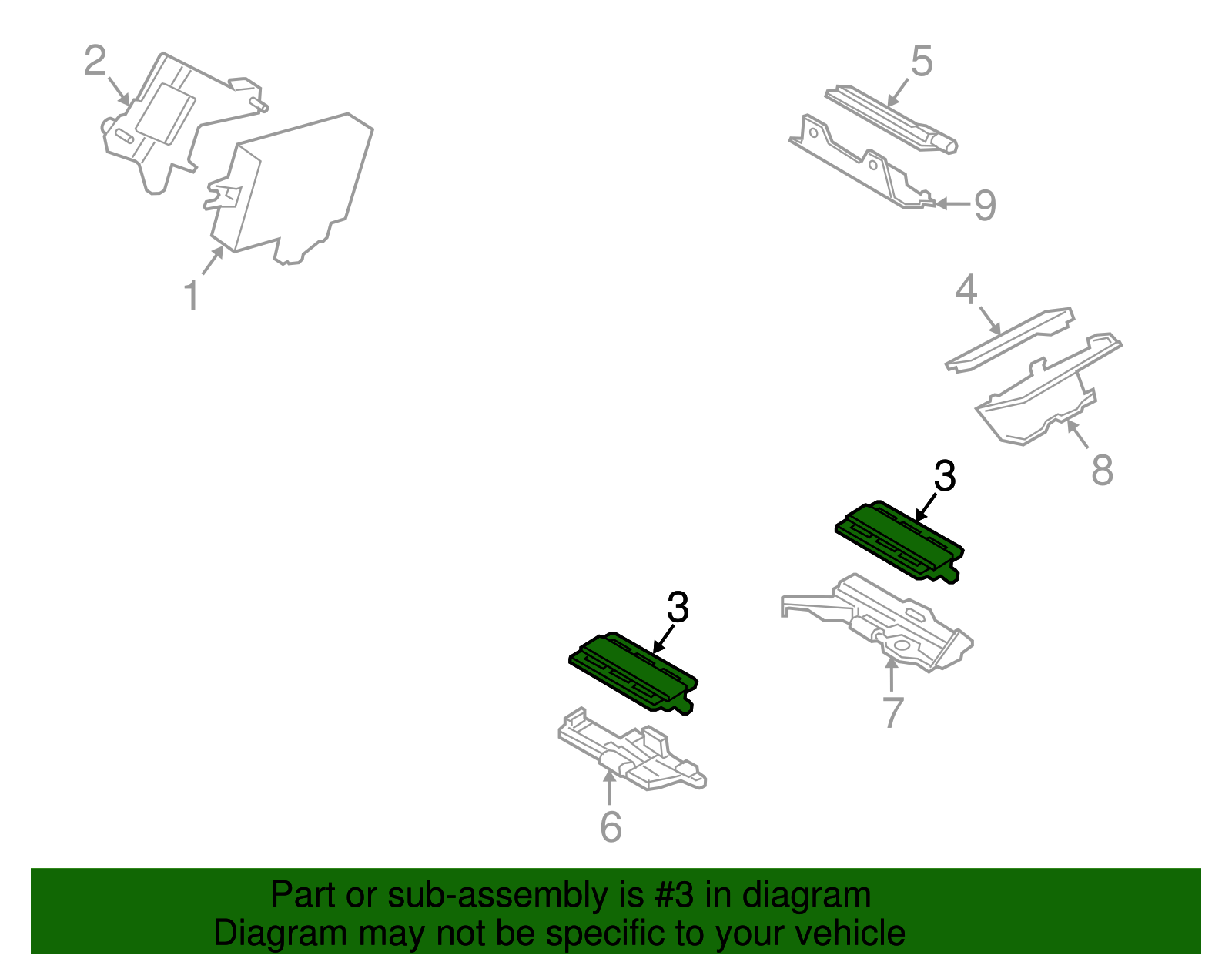 2

1

5

9

4

8

3

3

7

6

Part or sub-assembly is #3 in diagram
Diagram may not be specific to your vehicle